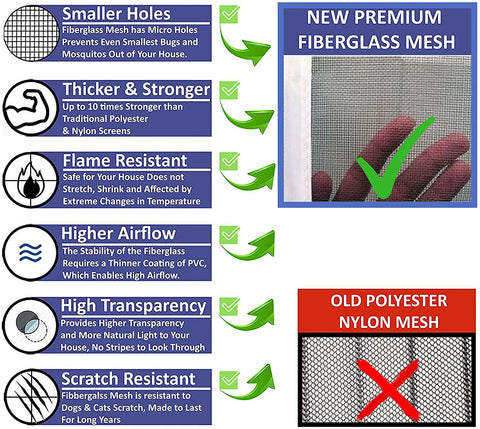 Smaller Holes
Fiberglass Mesh has Micro Holes Prevents Even Smallest Bugs and Mosquitos Out of Your House.

Thicker & Stronger
Up to 10 times Stronger than Traditional Polyester & Nylon Screens

Flame Resistant
Safe for Your House Does not Stretch, Shrink and Affected by Extreme Changes in Temperature

Higher Airflow
The Stability of the Fiberglass Requires a Thinner Coating of PVC, Which Enables High Airflow.

High Transparency
Provides Higher Transparency and More Natural Light to Your House, No Stripes to Look Through

Scratch Resistant
Fibbergalss Mesh is resistant to Dogs & Cats Scratch, Made to Last For Long Years

NEW PREMIUM FIBERGLASS MESH

OLD POLYESTER NYLON MESH